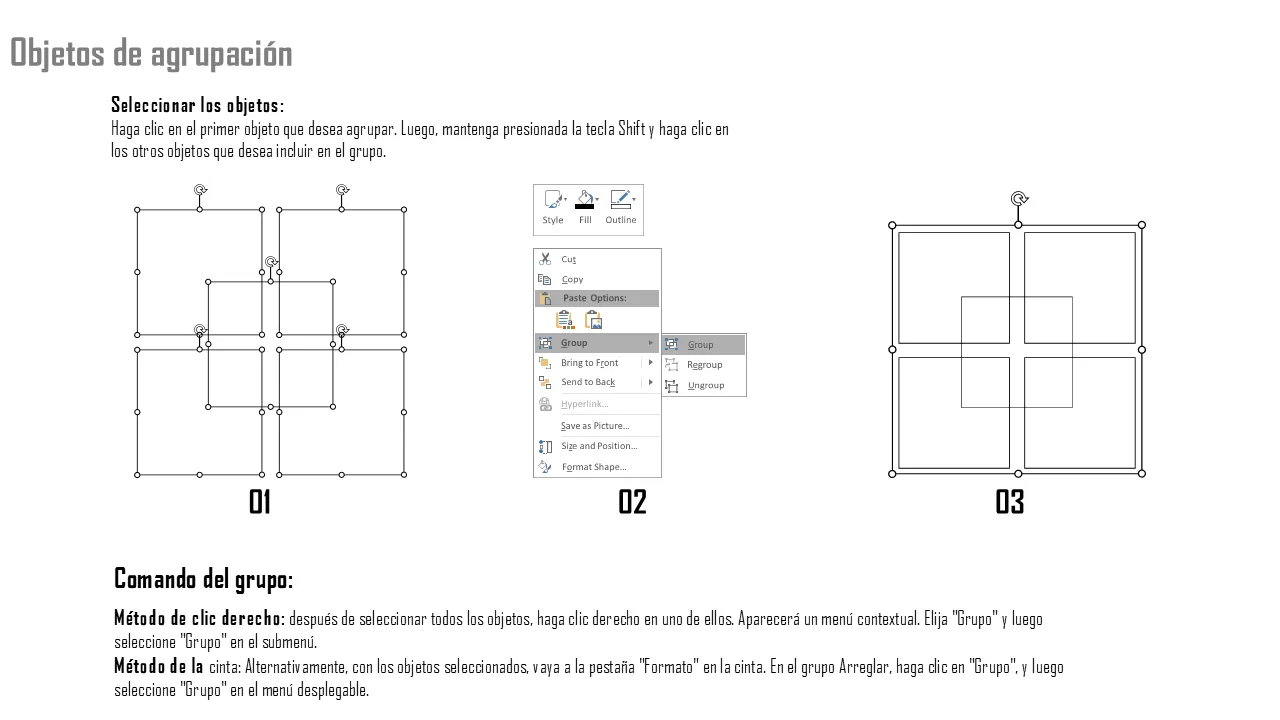 Objetos de agrupación

Seleccionar los objetos:
Haga clic en el primer objeto que desea agrupar. Luego, mantenga presionada la tecla Shift y haga clic en los otros objetos que desea incluir en el grupo.

Style Fill Outline

Cut
Copy
Paste Options:
Group
Bring to Front
Send to Back
Hyperlink...
Save as Picture...
Size and Position...
Format Shape...

Group
Regroup
Ungroup

01

02

03

Comando del grupo:

Método de clic derecho: después de seleccionar todos los objetos, haga clic derecho en uno de ellos. Aparecerá un menú contextual. Elija "Grupo" y luego seleccione "Grupo" en el submenú.
Método de la cinta: Alternativamente, con los objetos seleccionados, vaya a la pestaña "Formato" en la cinta. En el grupo Arreglar, haga clic en "Grupo", y luego seleccione "Grupo" en el menú desplegable.