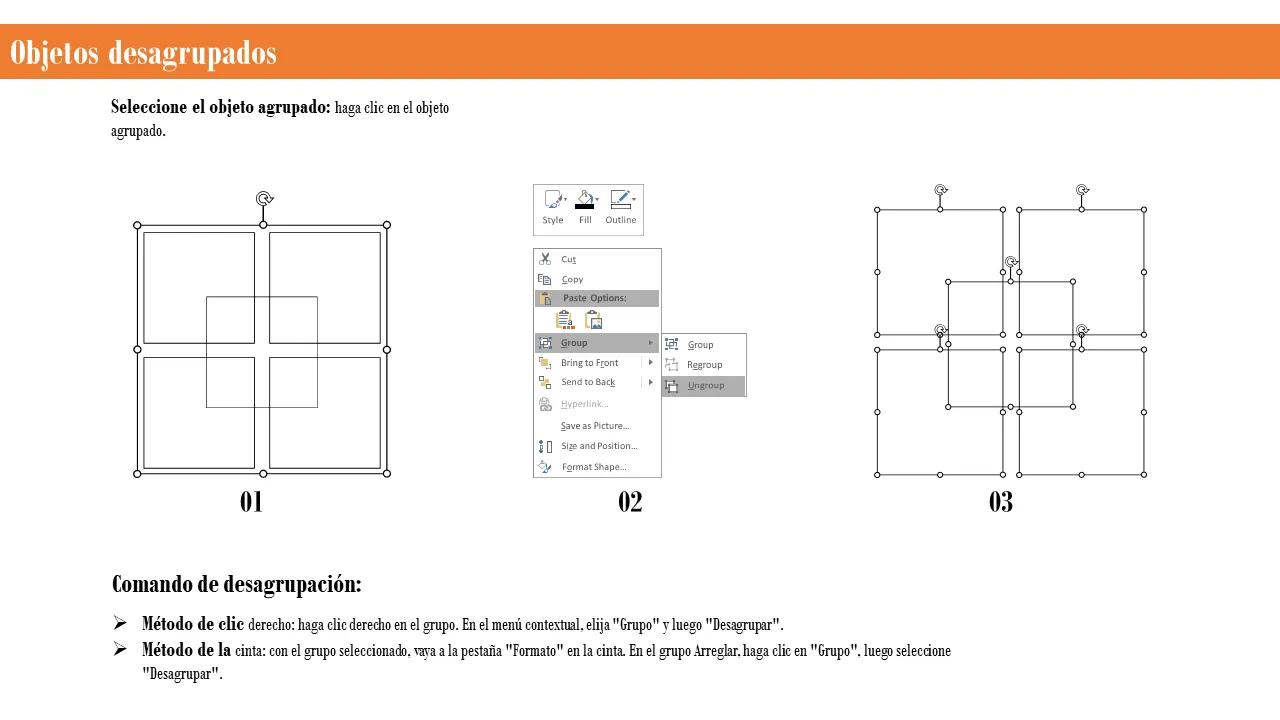 Objetos desagrupados

Seleccione el objeto agrupado: haga clic en el objeto agrupado.

Style Fill Outline

Cut
Copy
Paste Options:
Group
Bring to Front
Send to Back
Hyperlink...
Save as Picture...
Size and Position...
Format Shape...

Group
Regroup
Ungroup

01

02

03

Comando de desagrupación:

➢ Método de clic derecho: haga clic derecho en el grupo. En el menú contextual, elija "Grupo" y luego "Desagrupar".
➢ Método de la cinta: con el grupo seleccionado, vaya a la pestaña "Formato" en la cinta. En el grupo Arreglar, haga clic en "Grupo", luego seleccione "Desagrupar".