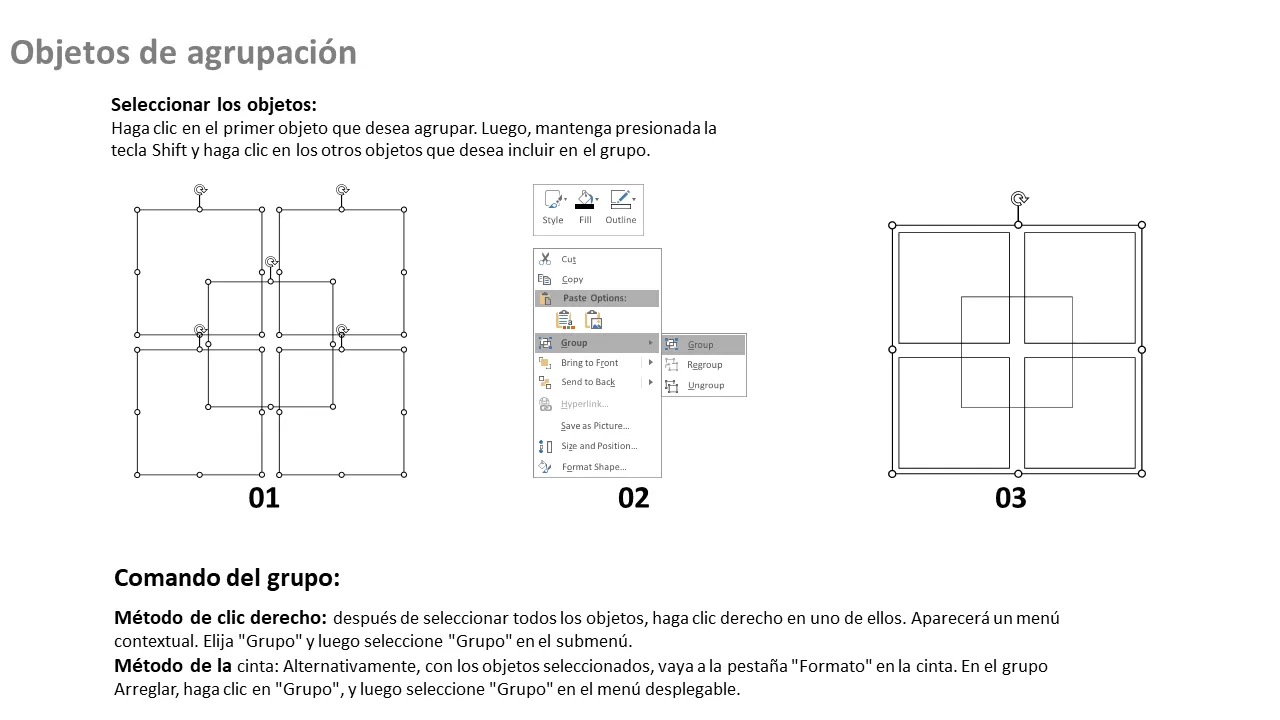 Objetos de agrupación

Seleccionar los objetos:
Haga clic en el primer objeto que desea agrupar. Luego, mantenga presionada la tecla Shift y haga clic en los otros objetos que desea incluir en el grupo.

Style Fill Outline

Cut
Copy
Paste Options:
Group
Bring to Front
Send to Back
Hyperlink...
Save as Picture...
Size and Position...
Format Shape...

Group
Regroup
Ungroup

01

02

03

Comando del grupo:

Método de clic derecho: después de seleccionar todos los objetos, haga clic derecho en uno de ellos. Aparecerá un menú contextual. Elija "Grupo" y luego seleccione "Grupo" en el submenú.
Método de la cinta: Alternativamente, con los objetos seleccionados, vaya a la pestaña "Formato" en la cinta. En el grupo Arreglar, haga clic en "Grupo", y luego seleccione "Grupo" en el menú desplegable.