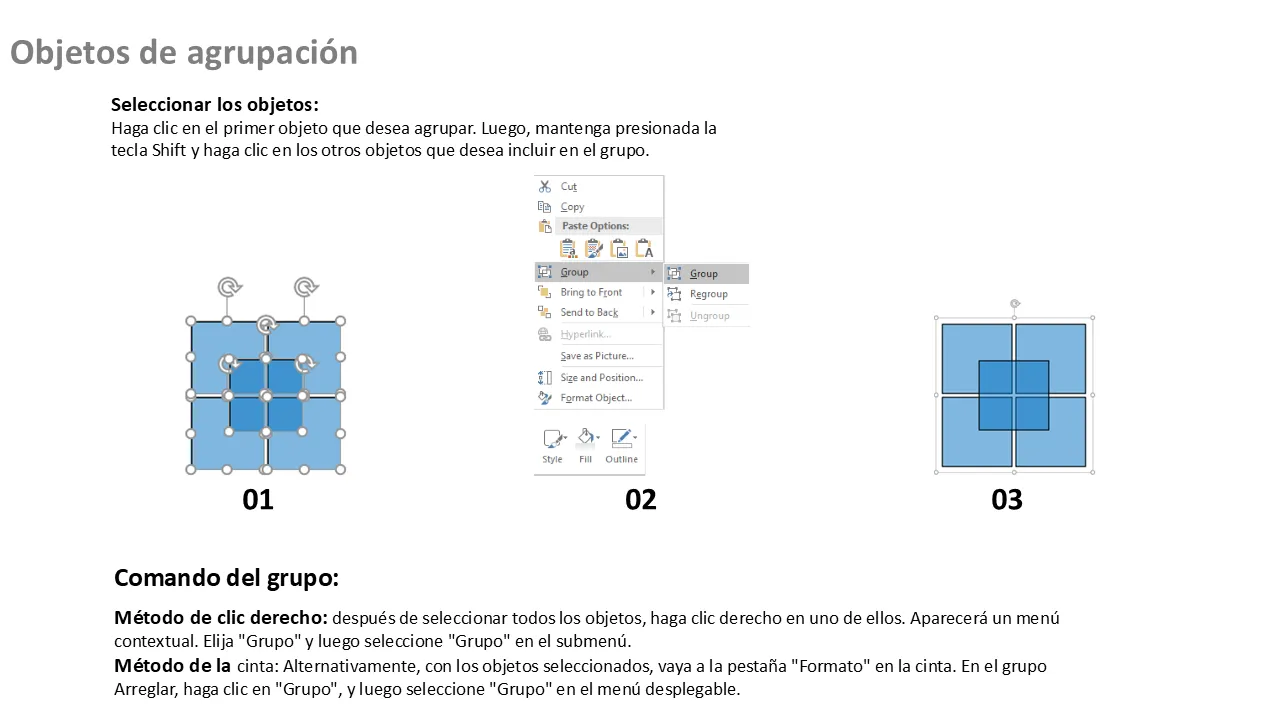 Objetos de agrupación

Seleccionar los objetos:
Haga clic en el primer objeto que desea agrupar. Luego, mantenga presionada la tecla Shift y haga clic en los otros objetos que desea incluir en el grupo.

Cut
Copy
Paste Options:
Group
Bring to Front
Send to Back
Hyperlink...
Save as Picture...
Size and Position...
Format Object...
Group
Regroup
Ungroup
Style
Fill
Outline

01

02

03

Comando del grupo:

Método de clic derecho: después de seleccionar todos los objetos, haga clic derecho en uno de ellos. Aparecerá un menú contextual. Elija "Grupo" y luego seleccione "Grupo" en el submenú.
Método de la cinta: Alternativamente, con los objetos seleccionados, vaya a la pestaña "Formato" en la cinta. En el grupo Arreglar, haga clic en "Grupo", y luego seleccione "Grupo" en el menú desplegable.