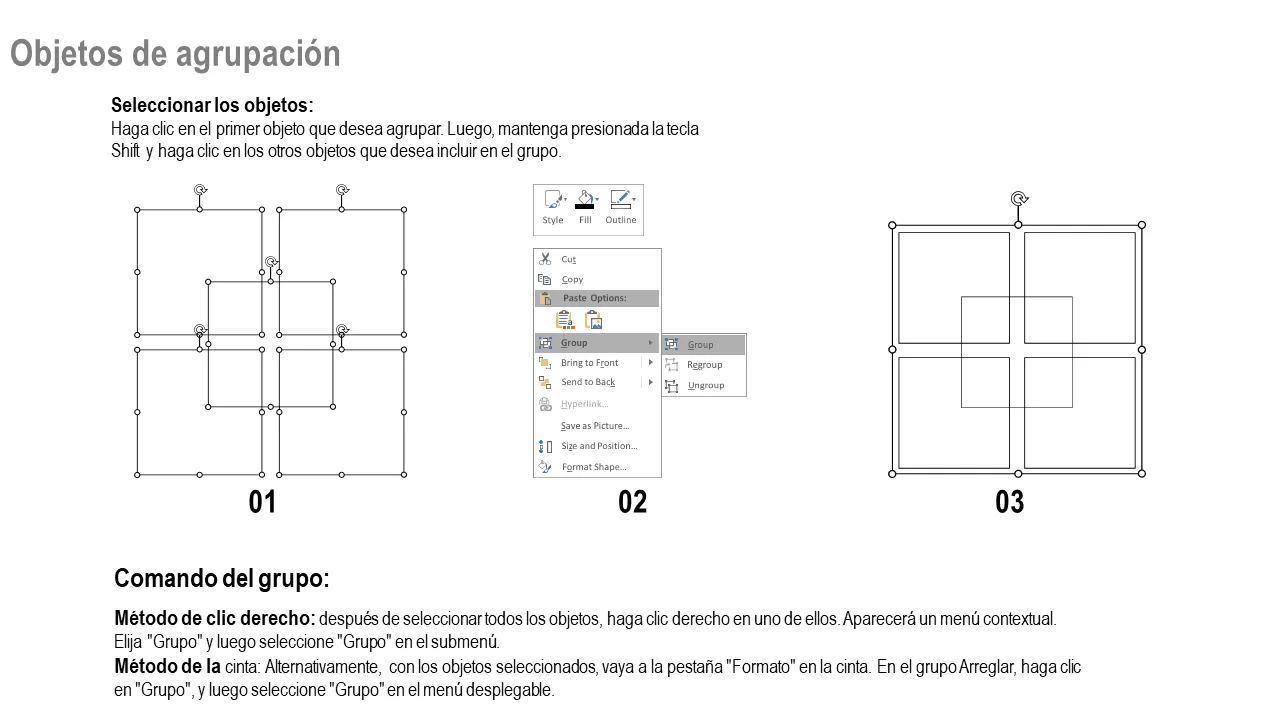 Objetos de agrupación

Seleccionar los objetos:
Haga clic en el primer objeto que desea agrupar. Luego, mantenga presionada la tecla Shift y haga clic en los otros objetos que desea incluir en el grupo.

Style Fill Outline

Cut
Copy
Paste Options:
Group
Bring to Front
Send to Back
Hyperlink...
Save as Picture...
Size and Position...
Format Shape...

Group
Regroup
Ungroup

01

02

03

Comando del grupo:

Método de clic derecho: después de seleccionar todos los objetos, haga clic derecho en uno de ellos. Aparecerá un menú contextual. Elija "Grupo" y luego seleccione "Grupo" en el submenú.
Método de la cinta: Alternativamente, con los objetos seleccionados, vaya a la pestaña "Formato" en la cinta. En el grupo Arreglar, haga clic en "Grupo", y luego seleccione "Grupo" en el menú desplegable.