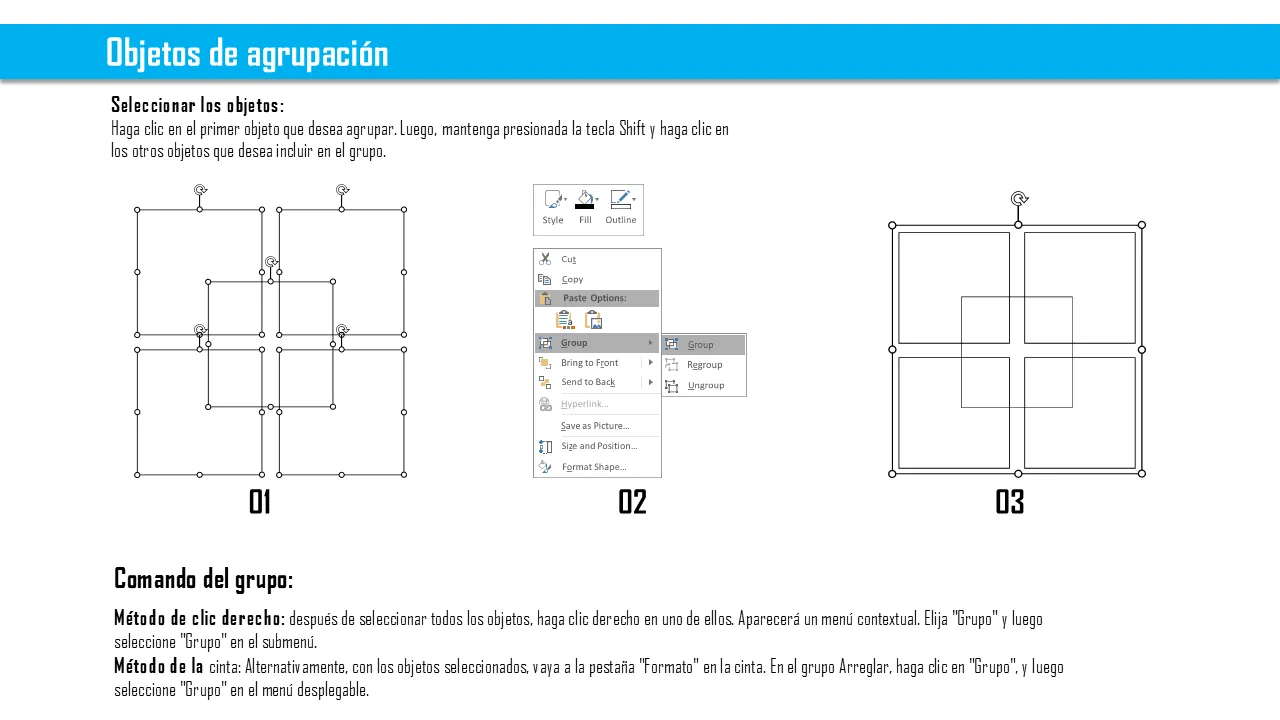 Objetos de agrupación

Seleccionar los objetos:
Haga clic en el primer objeto que desea agrupar. Luego, mantenga presionada la tecla Shift y haga clic en los otros objetos que desea incluir en el grupo.

Style Fill Outline

Cut
Copy
Paste Options:
Group
Bring to Front
Send to Back
Hyperlink...
Save as Picture...
Size and Position...
Format Shape...

Group
Regroup
Ungroup

01 02 03

Comando del grupo:

Método de clic derecho: después de seleccionar todos los objetos, haga clic derecho en uno de ellos. Aparecerá un menú contextual. Elija "Grupo" y luego seleccione "Grupo" en el submenú.
Método de la cinta: Alternativamente, con los objetos seleccionados, vaya a la pestaña "Formato" en la cinta. En el grupo Arreglar, haga clic en "Grupo", y luego seleccione "Grupo" en el menú desplegable.